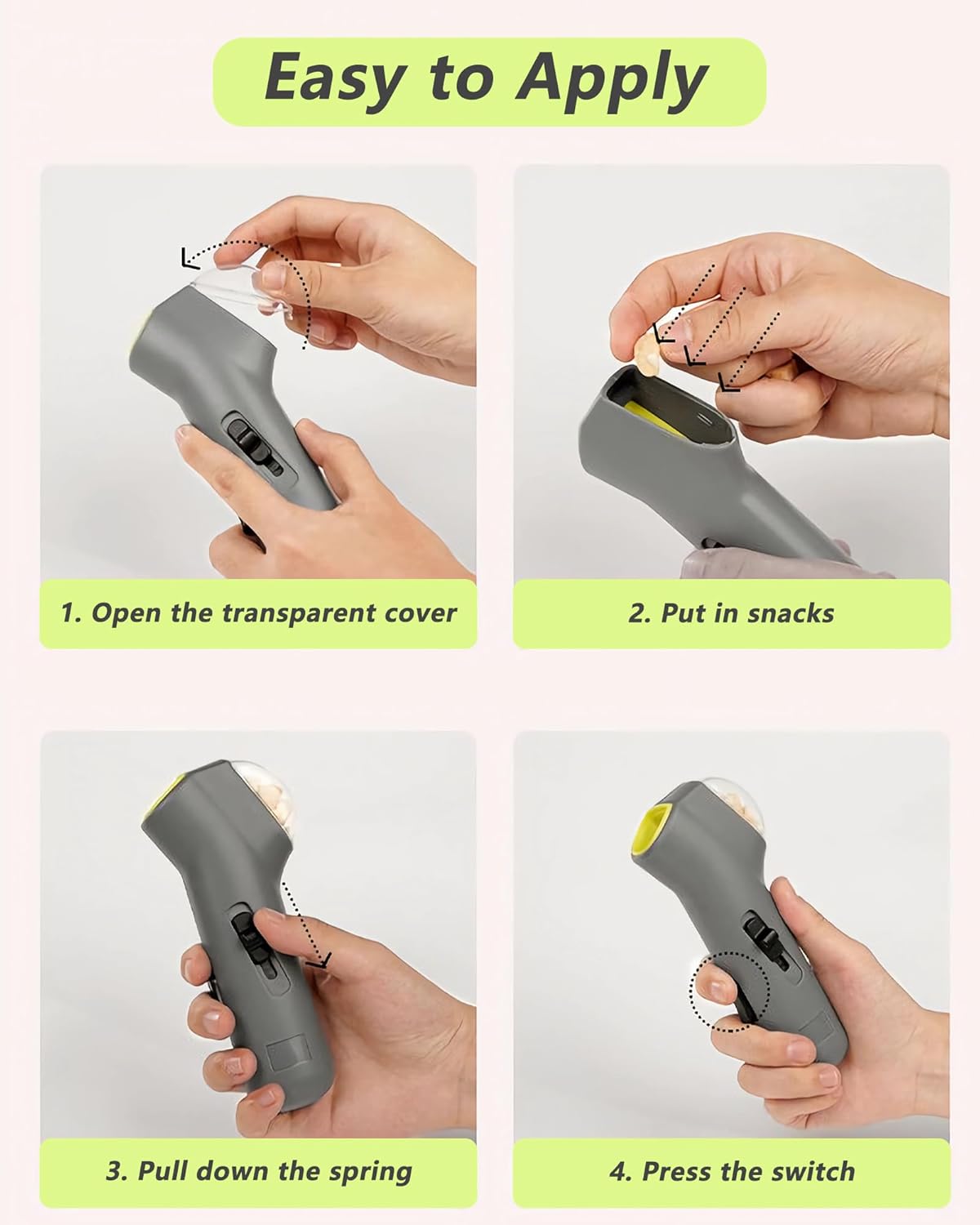 Easy to Apply

1. Open the transparent cover

2. Put in snacks

3. Pull down the spring

4. Press the switch