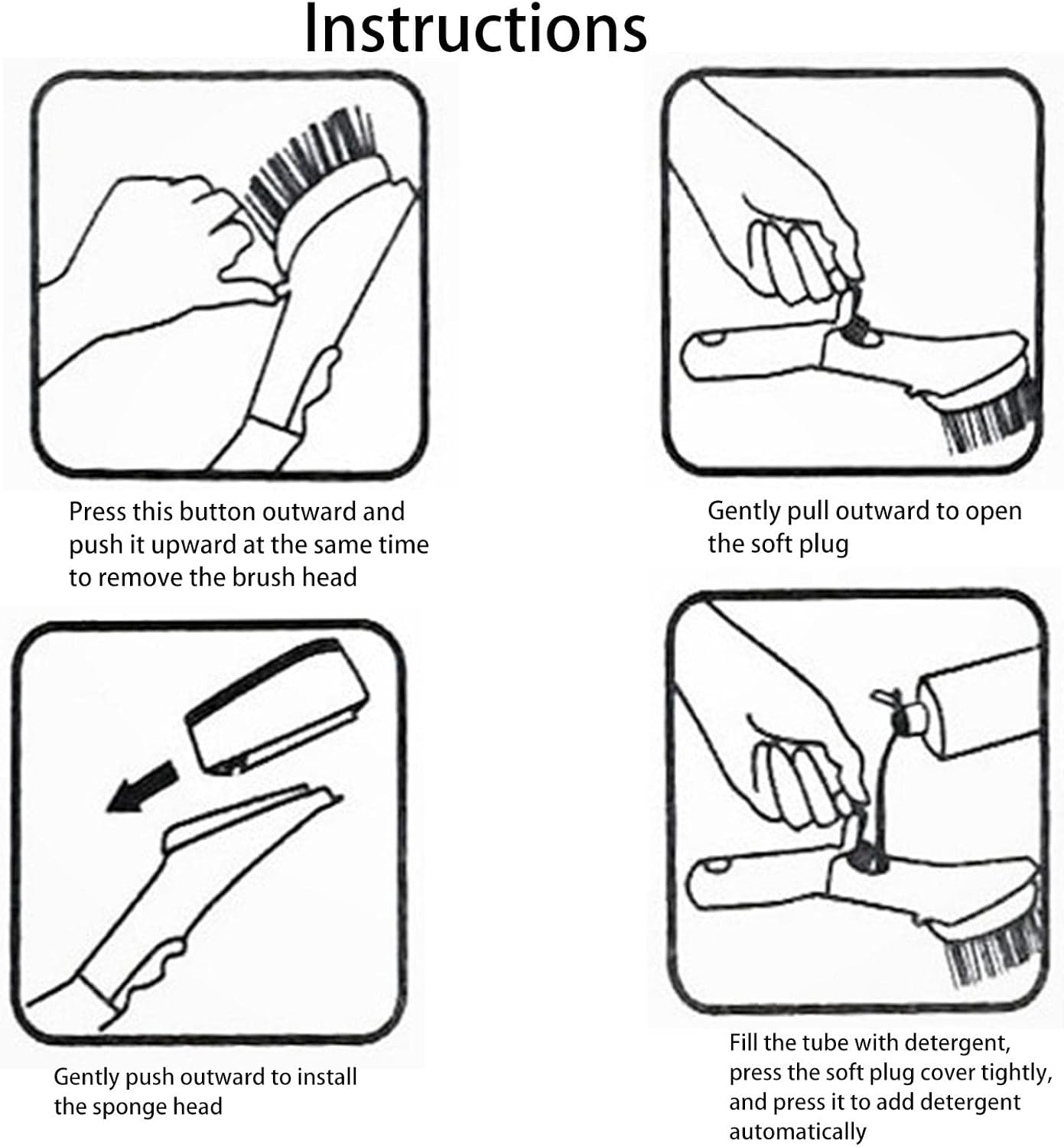 Instructions

Press this button outward and push it upward at the same time to remove the brush head

Gently pull outward to open the soft plug

Gently push outward to install the sponge head

Fill the tube with detergent, press the soft plug cover tightly, and press it to add detergent automatically