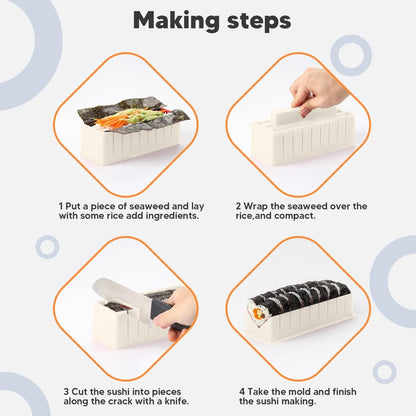 Making steps

1 Put a piece of seaweed and lay with some rice add ingredients.

2 Wrap the seaweed over the rice,and compact.

3 Cut the sushi into pieces along the crack with a knife.

4 Take the mold and finish the sushi making.