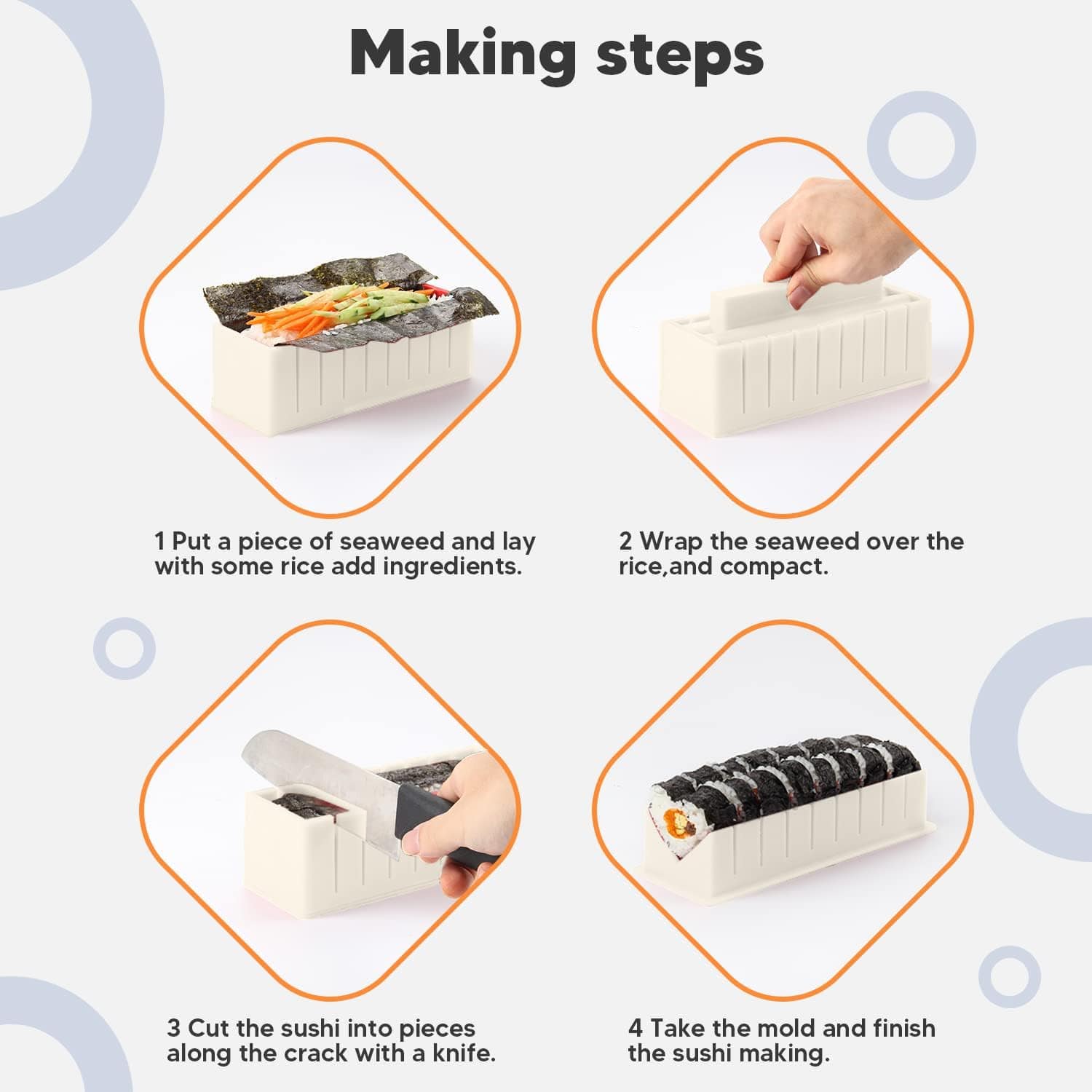 Making steps

1 Put a piece of seaweed and lay with some rice add ingredients.

2 Wrap the seaweed over the rice,and compact.

3 Cut the sushi into pieces along the crack with a knife.

4 Take the mold and finish the sushi making.